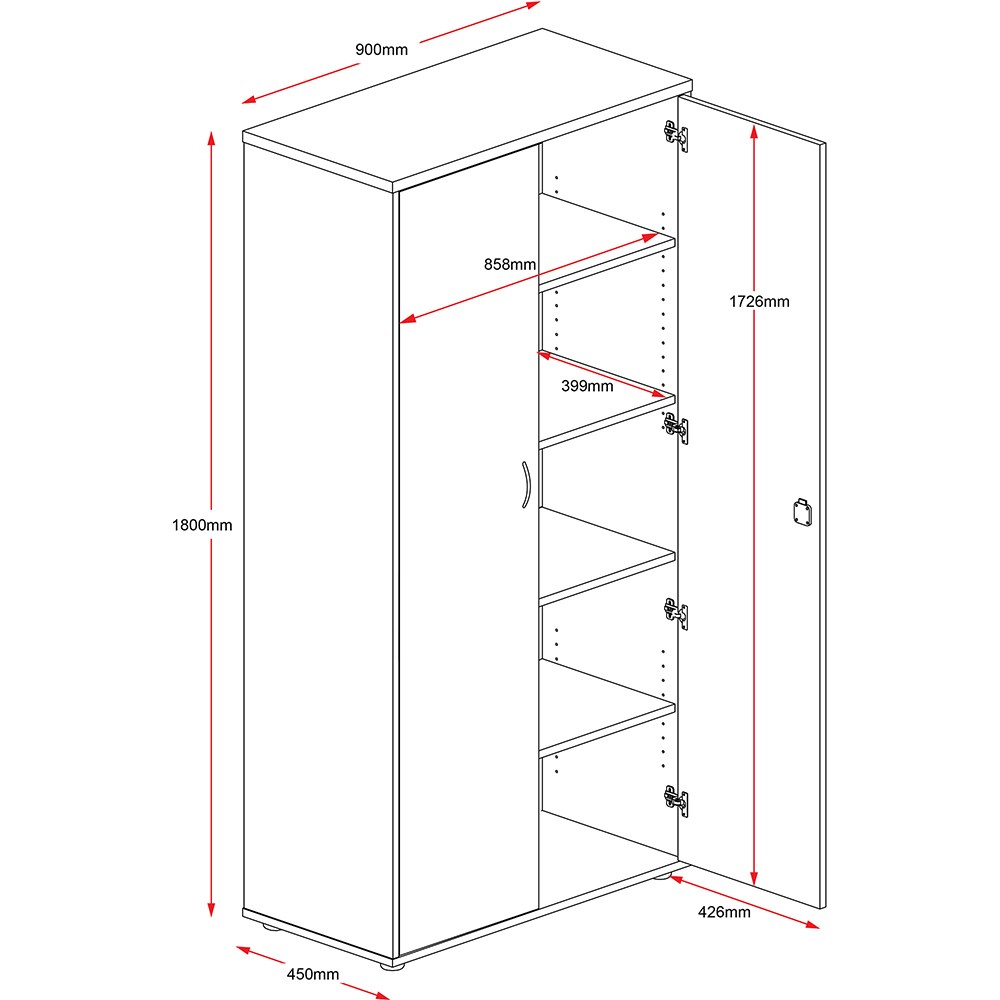 900mm
858mm
1726mm
399mm
1800mm
426mm
450mm